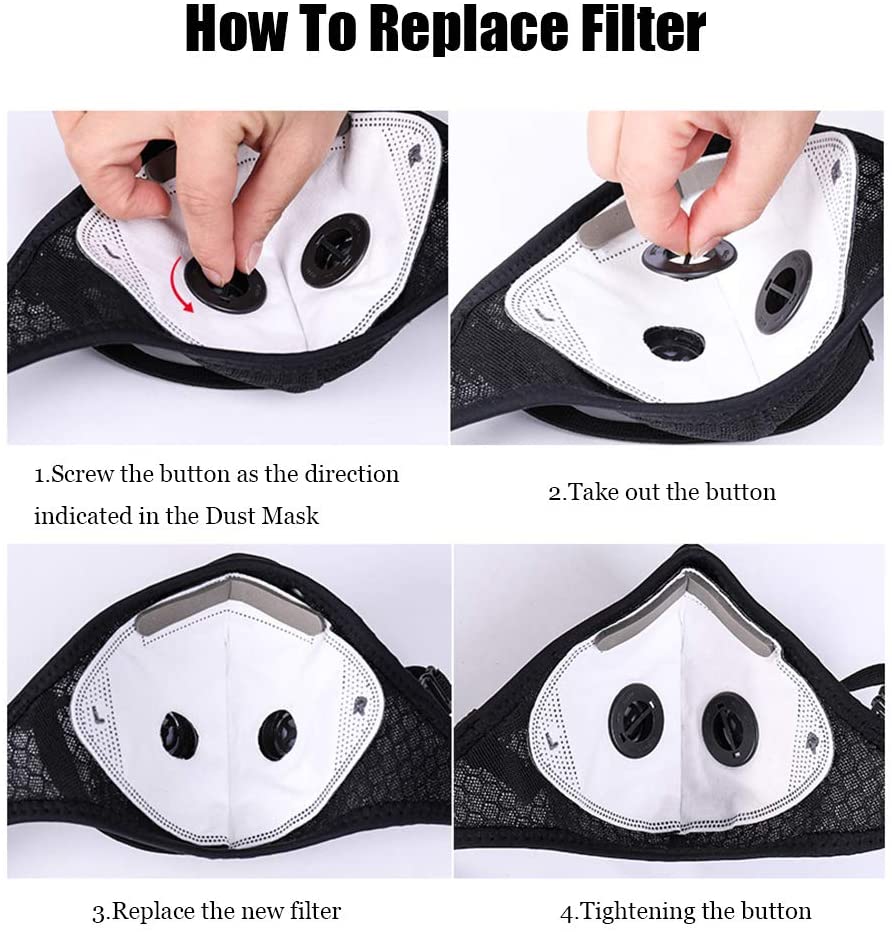 How To Replace Filter

1.Screw the button as the direction indicated in the Dust Mask

2.Take out the button

3.Replace the new filter

4.Tightening the button